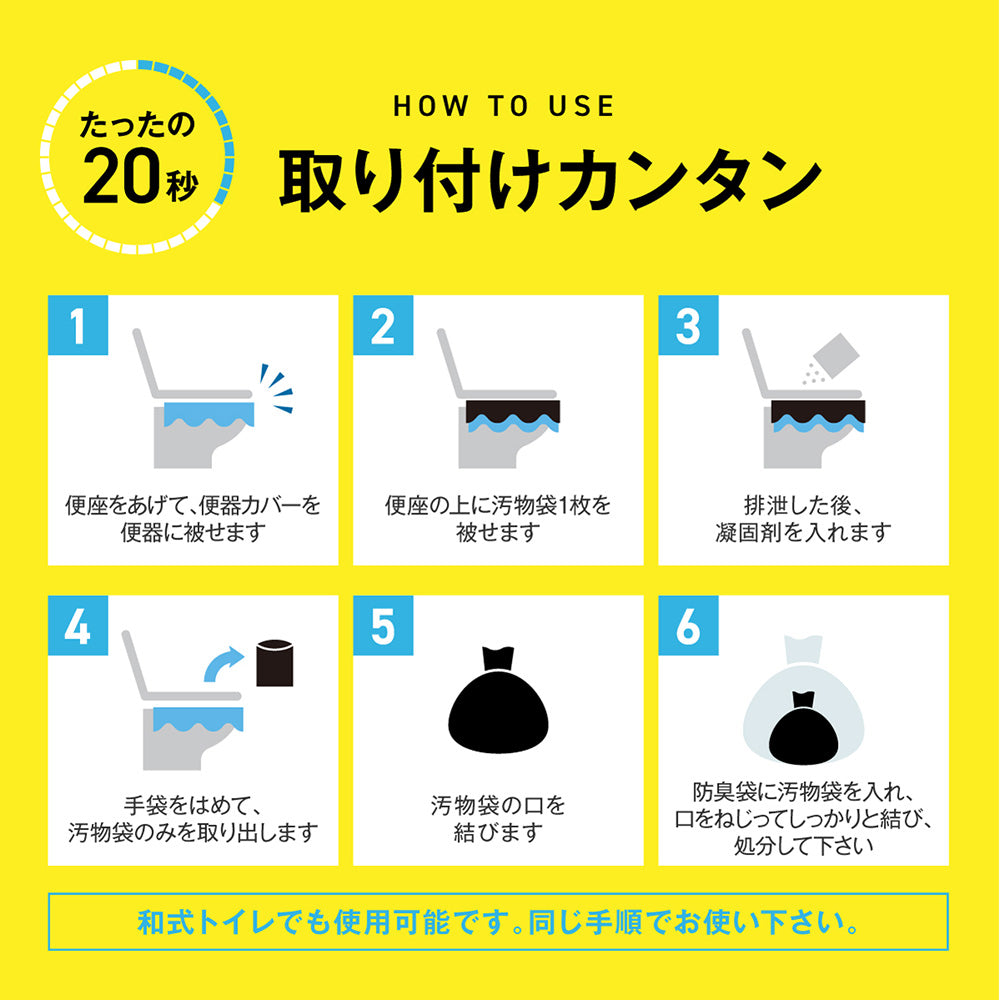 たったの
20秒

HOW TO USE
取り付けカンタン

1
便座をあげて、便器カバーを便器に被せます

2
便座の上に汚物袋1枚を被せます

3
排泄した後、凝固剤を入れます

4
手袋をはめて、汚物袋のみを取り出します

5
汚物袋の口を結びます

6
防臭袋に汚物袋を入れ、口をねじってしっかりと結び、処分して下さい

和式トイレでも使用可能です。同じ手順でお使い下さい。